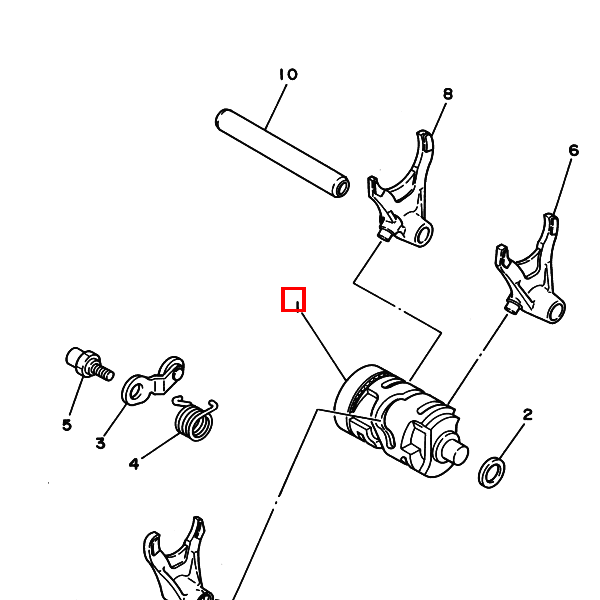 10
8
6
1
5
3
4
2