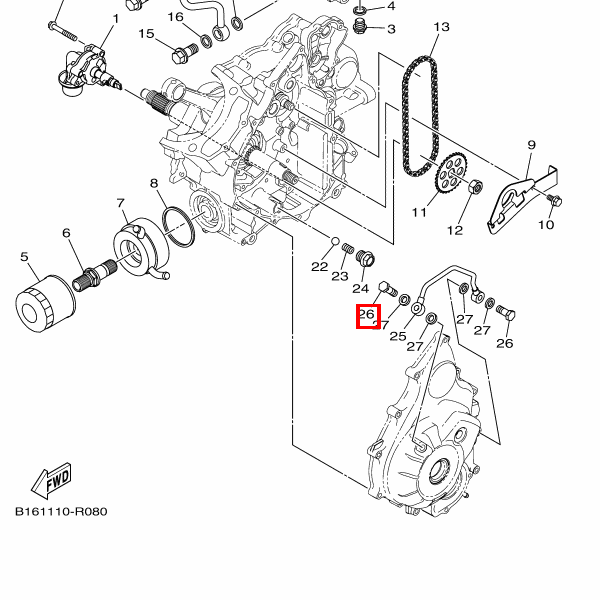 1
16
15
4
3
13
9
8
7
6
5
11
12
10
22
23
24
26
27
25
27
27
27
26
FWD
B161110-R080