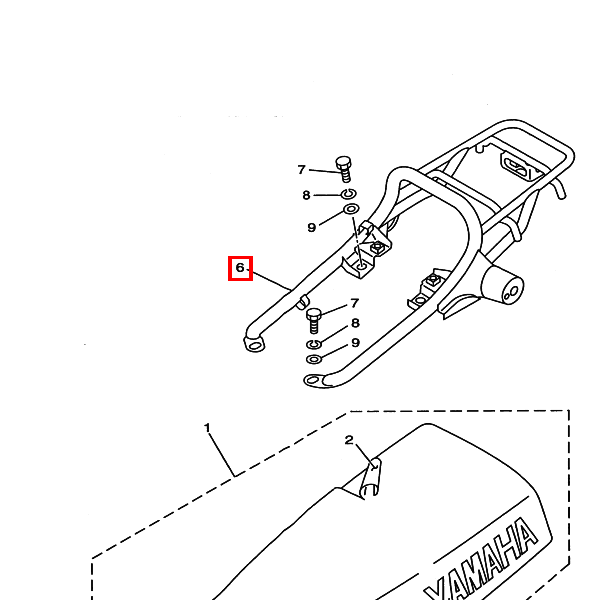 7
8
9
6
7
8
9
1
2
YAMAHA