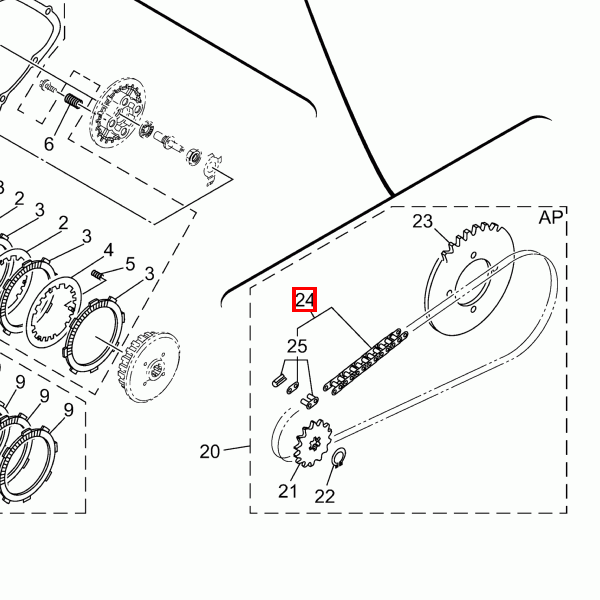 6
3
2
3
2
3
4
5
3
9
9
9
AP
23
24
25
20
21
22