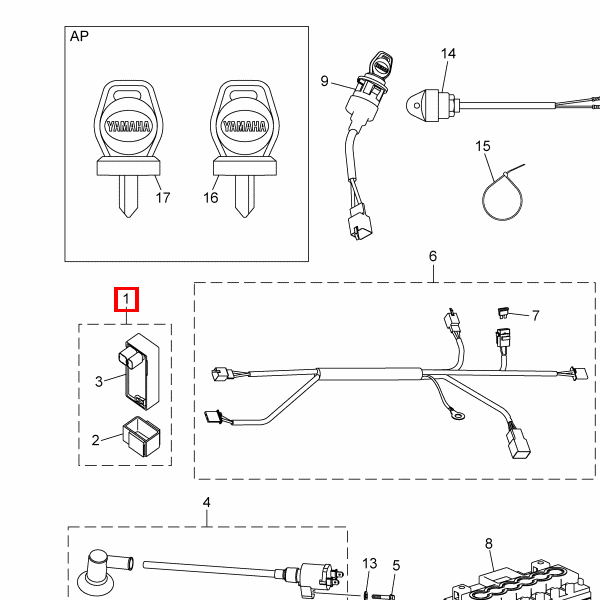 AP

YAMAHA

YAMAHA

17

16

9

14

15

6

1

7

3

2

4

8

13

5