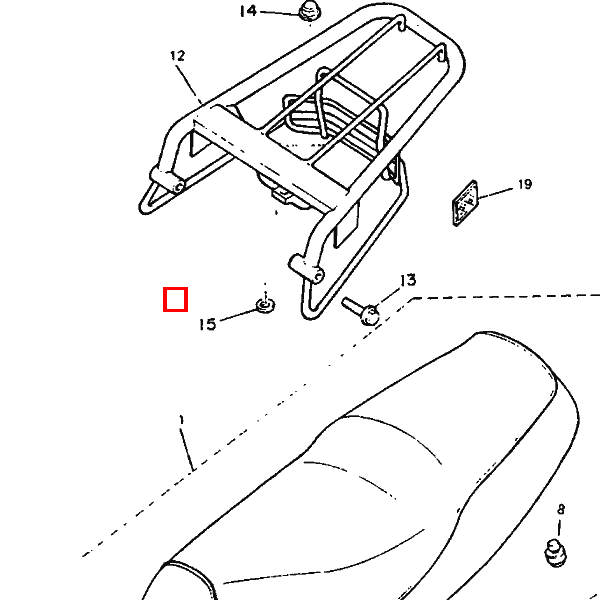 14
12
19
13
15
1
8