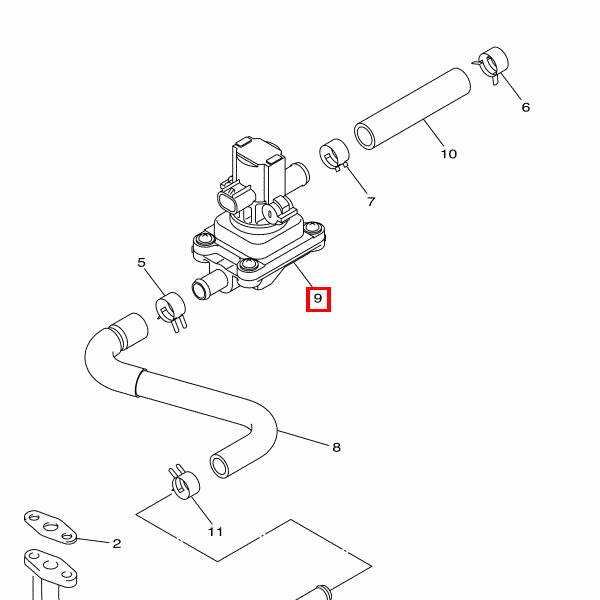 6
10
7
5
9
8
11
2