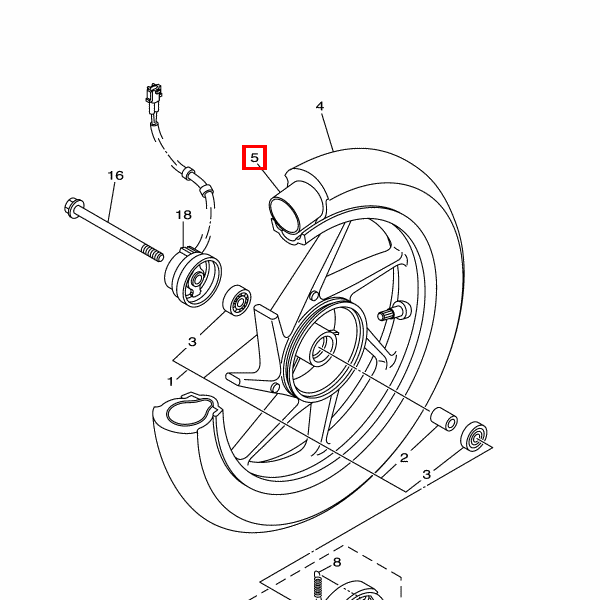 4
5
16
18
3
1
2
3
8