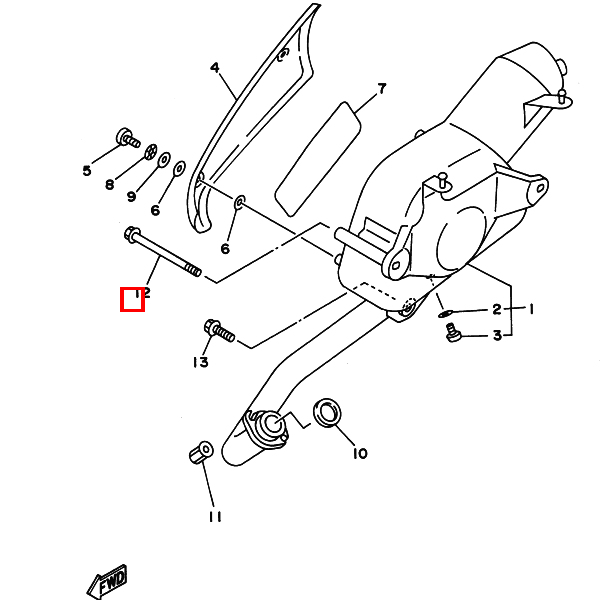 4
7
5
8
9
6
6
12
2
1
3
13
10
11
FWD