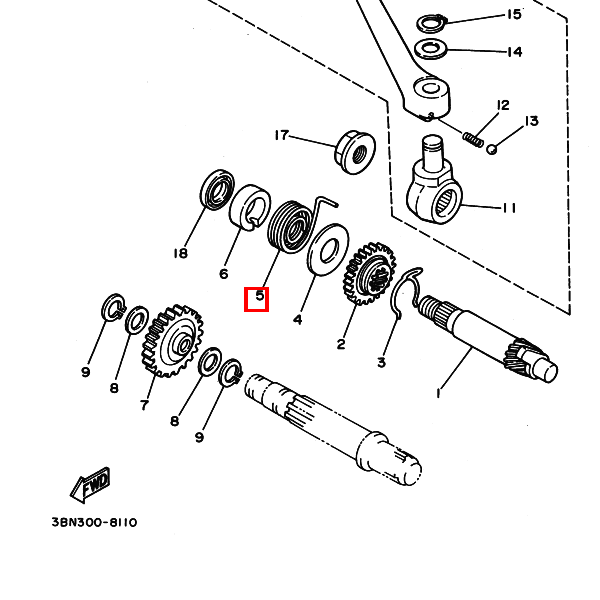 15
14
12
13
17
11
18
6
5
4
2
3
1
9
8
7
8
9
FWD
3BN300-8110