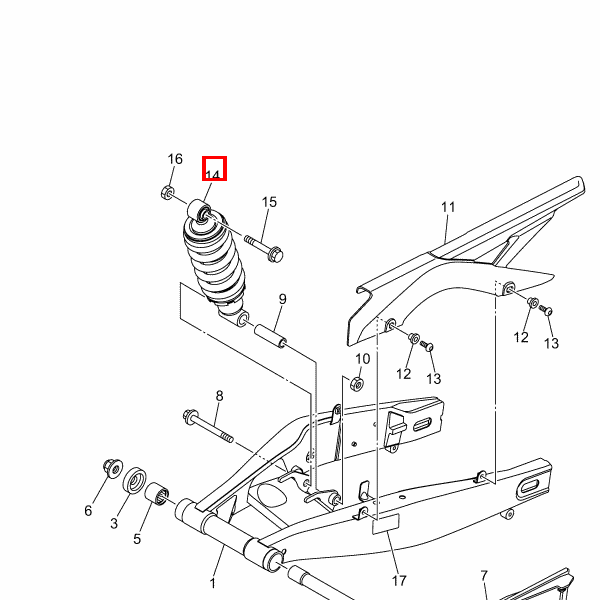 16
14
15
11
9
12
13
10
12
13
8
6
3
5
1
17
7