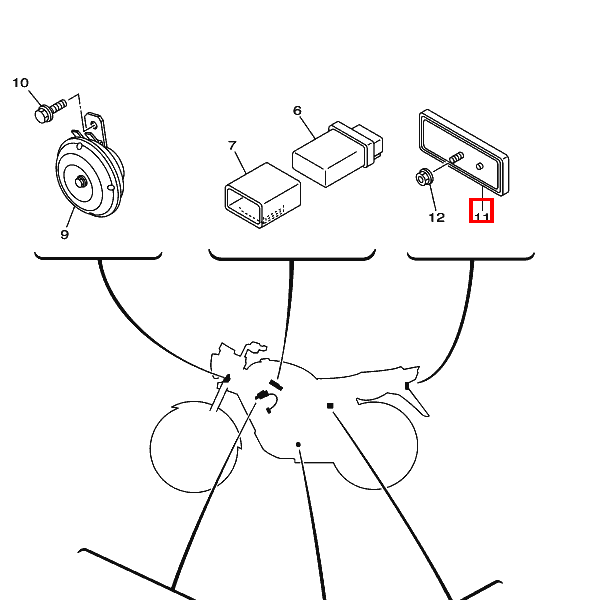 10
9
7
6
12
11