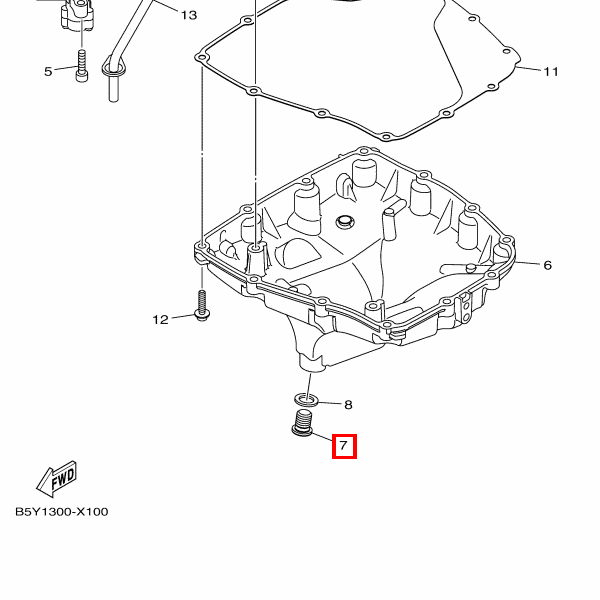 13
5
11
6
12
8
7
FWD
B5Y1300-X100