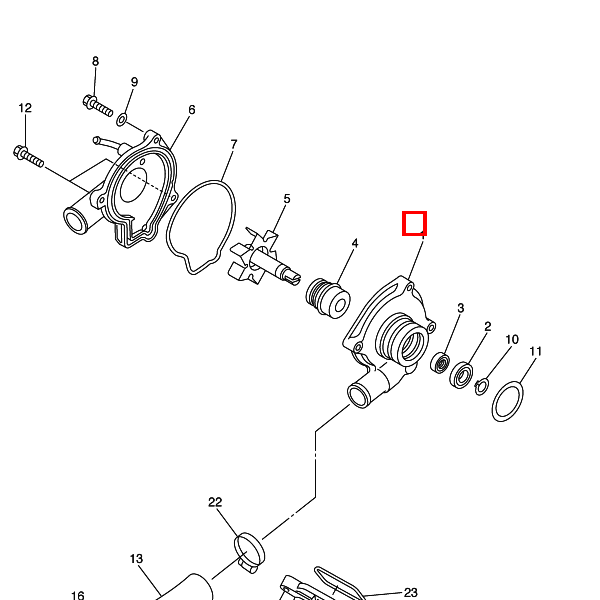 8
9
12
6
7
5
4
3
2
10
11
22
13
16
23