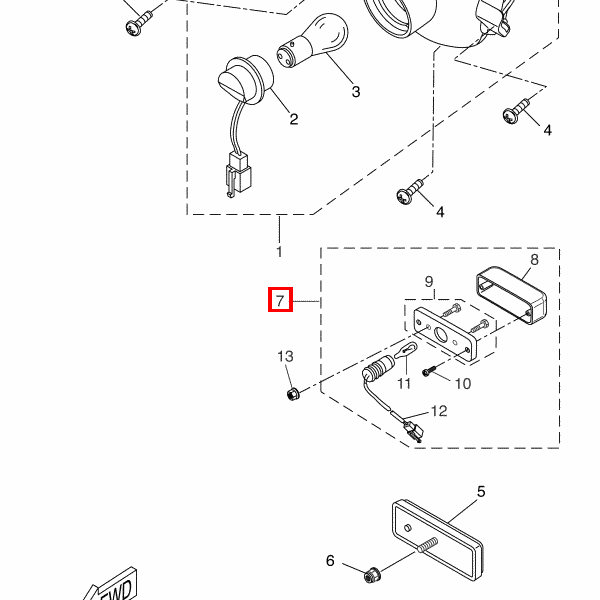 3
2
4
4
1
8
9
7
13
11
10
12
5
6
FWD