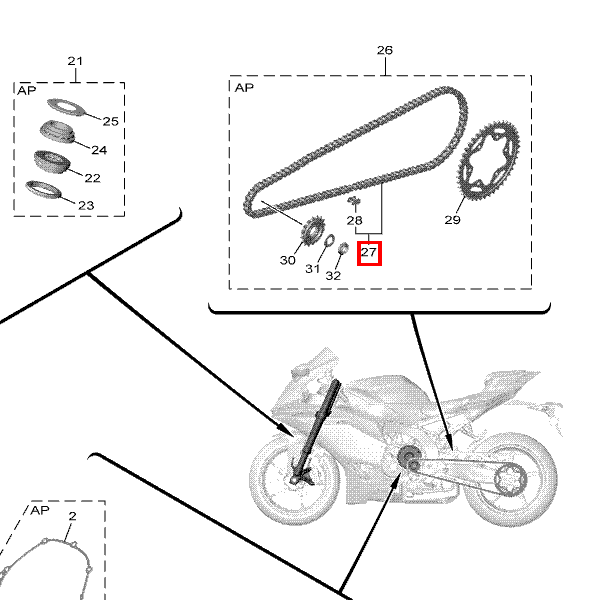 21
AP
25
24
22
23

26
AP
28
29
30
31
32
27

AP
2