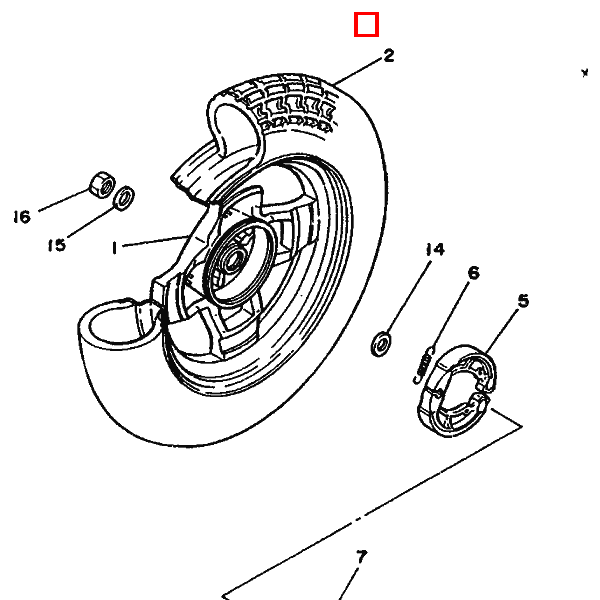 2
16
15
1
14
6
5
7