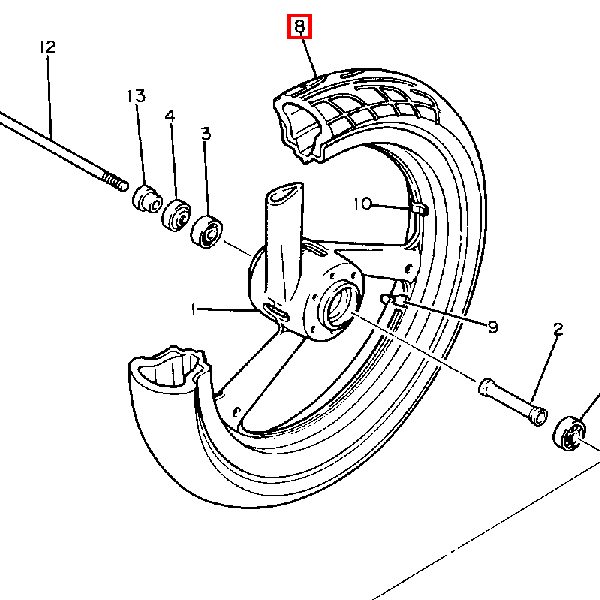 8
12
13
4
3
10
1
9
2