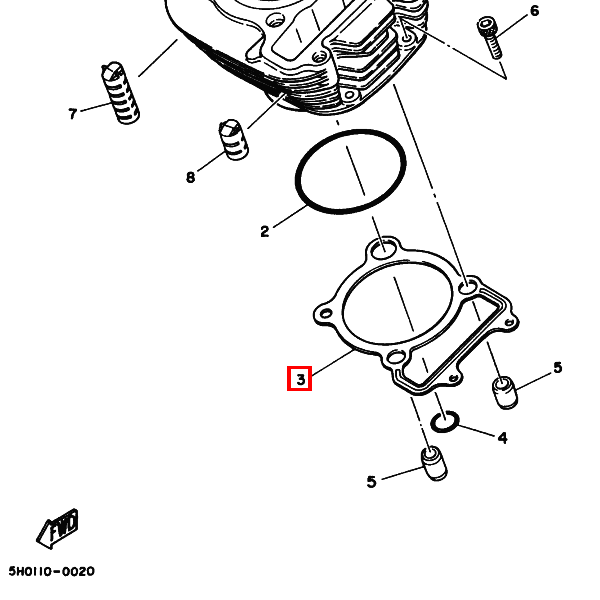 6
7
8
2
3
5
4
5
FWD
5H0110-0020