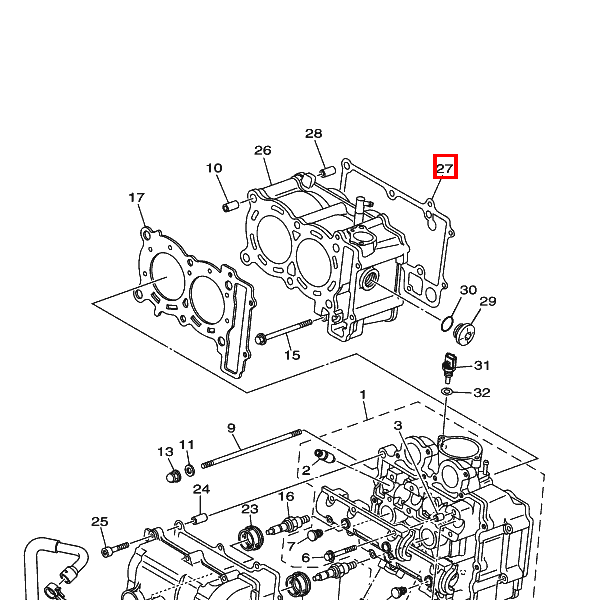 28
26
27
10
17
30
29
15
31
32
1
9
3
13
11
2
24
16
23
25
7
6