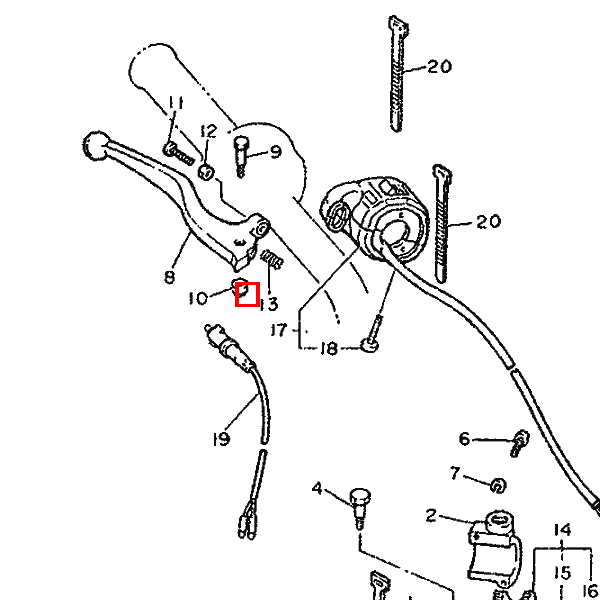 20
11
12
9
20
8
10
13
17
18
19
6
7
4
2
14
15
16