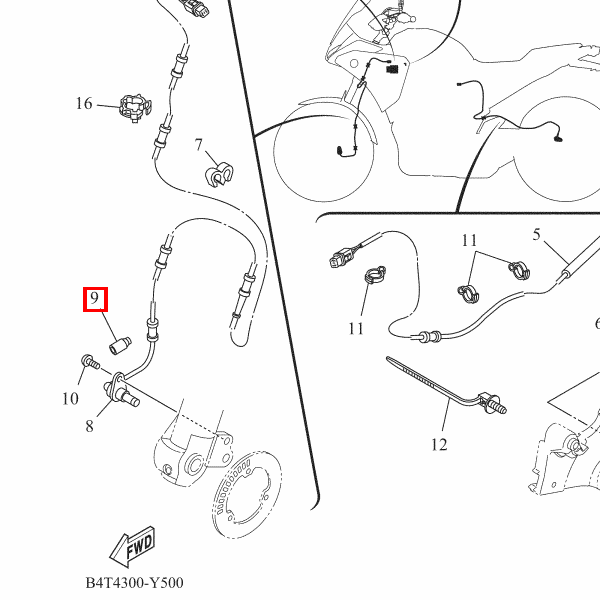 16

7

9

10

8

FWD

B4T4300-Y500

11

5

11

6

12