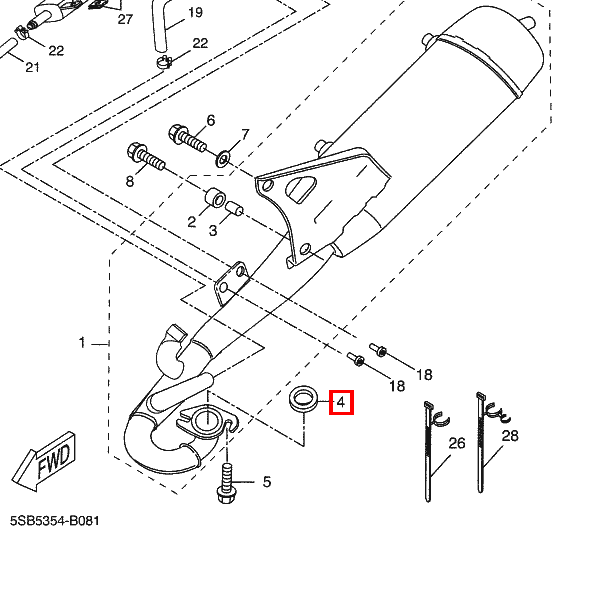 27
19
22
22
21
6
7
8
2
3
1
18
18
4
26
28
FWD
5
5SB5354-B081