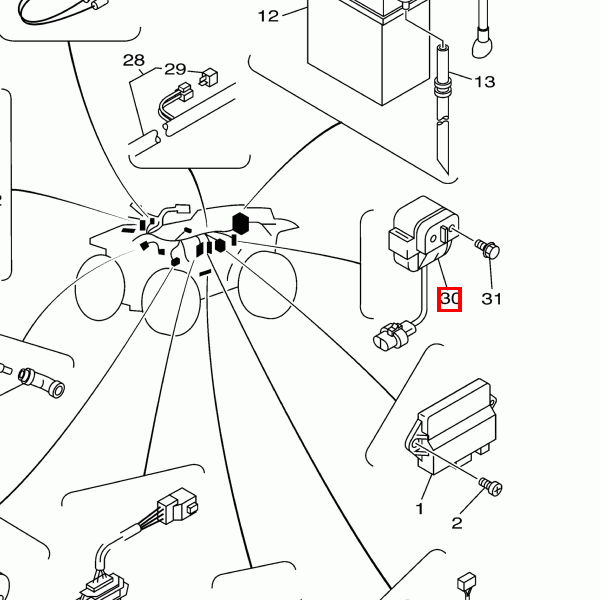 12
28
29
13
30
31
1
2