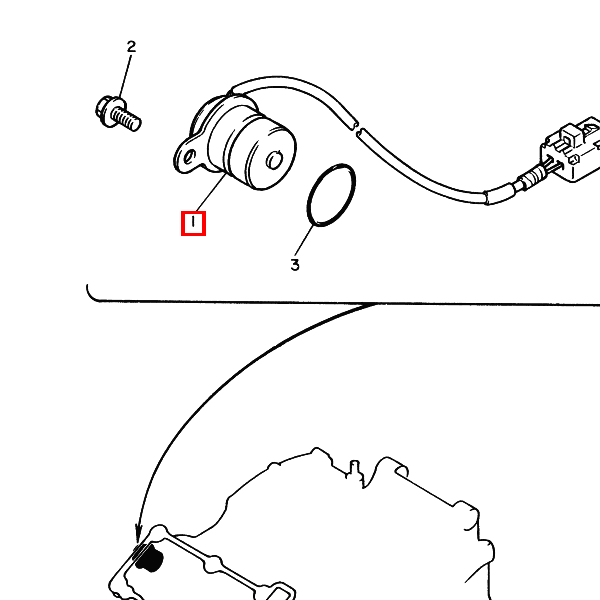 2
1
3