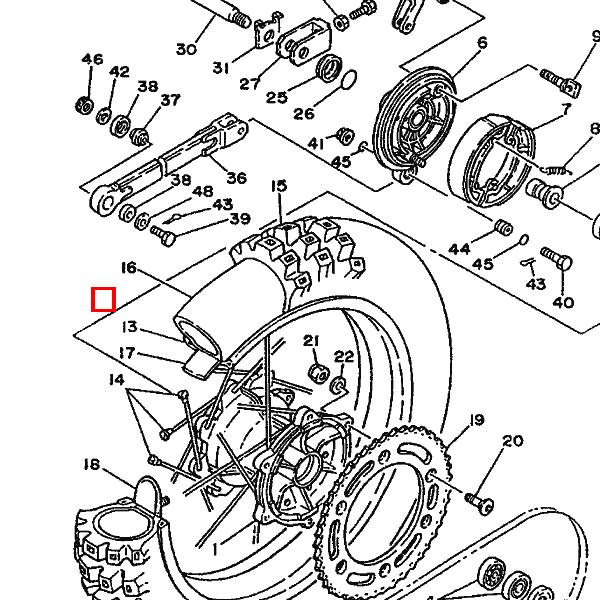 30
31
27
25
26
6
9
46
42
38
37
7
8
41
45
36
38
48
43
39
15
44
45
43
40
16
13
17
21
22
14
19
20
18
1