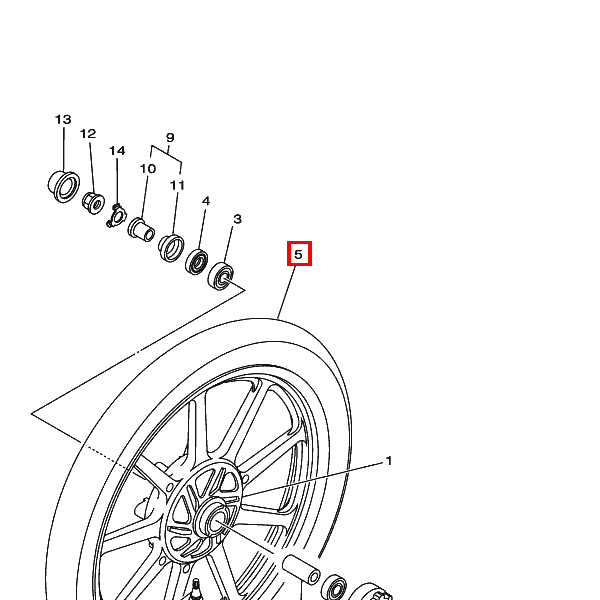 13
12
14
9
10
11
4
3
5
1