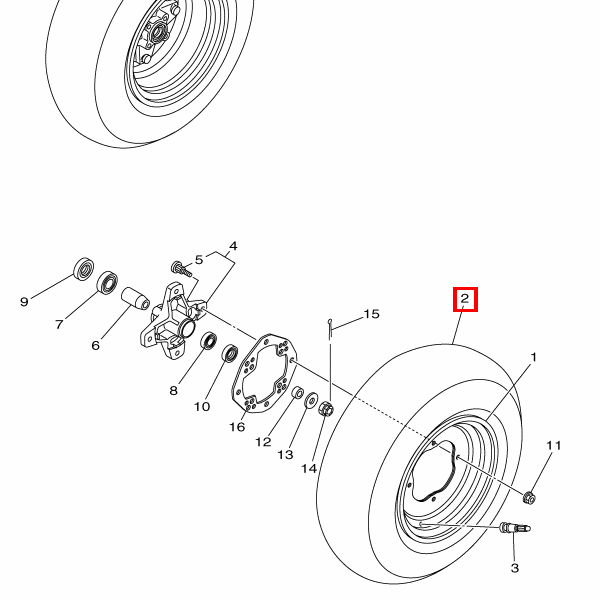 4
5
9
7
6
15
2
1
8
10
16
12
13
14
11
3