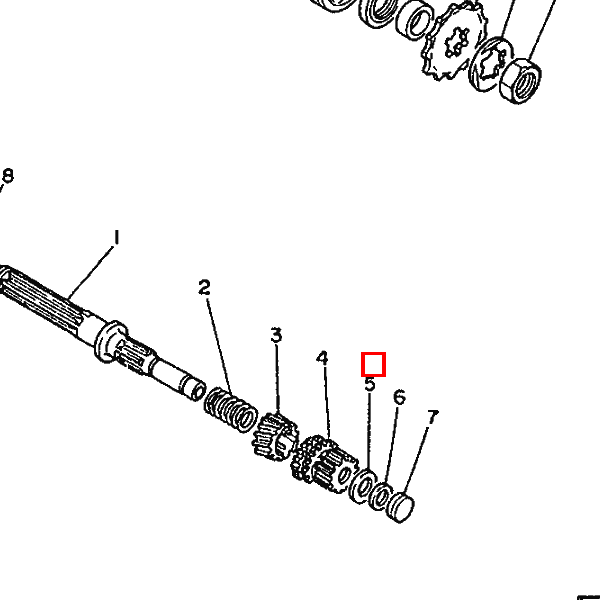 8
1
2
3
4
5
6
7