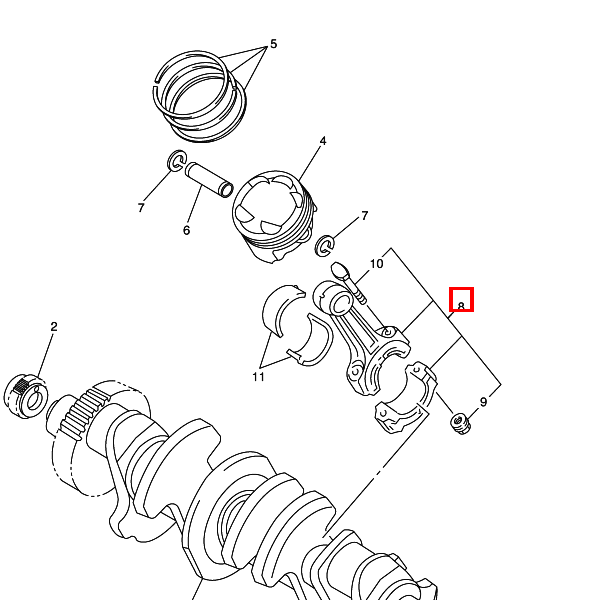 5
4
7
6
7
10
8
2
11
9