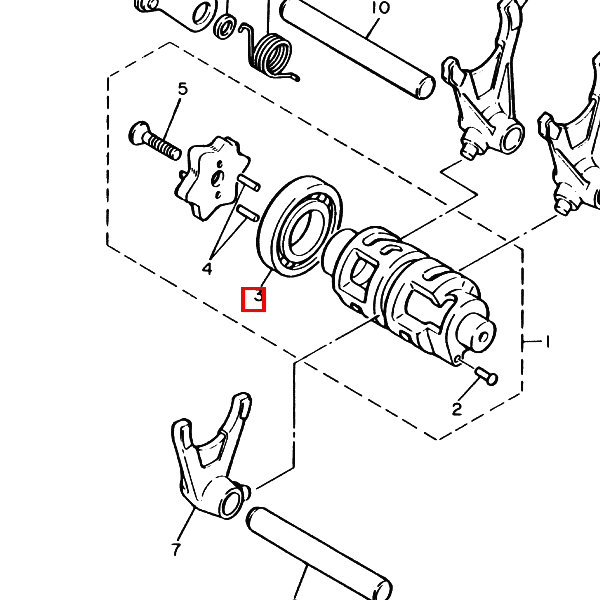 10
5
4
3
1
2
7