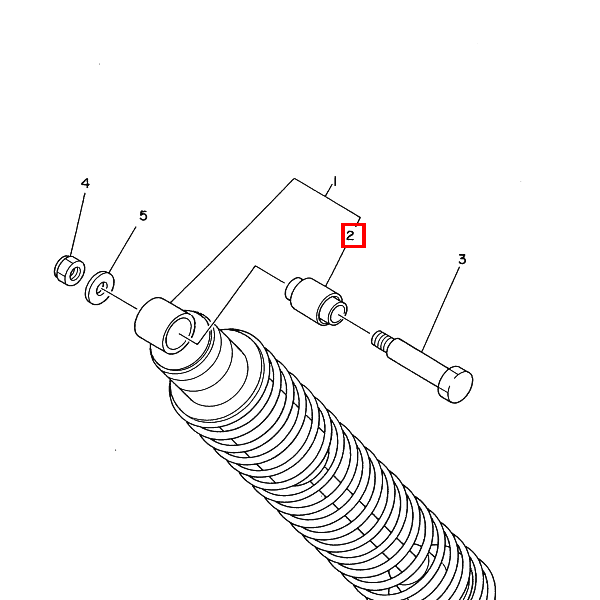 4
5
1
2
3