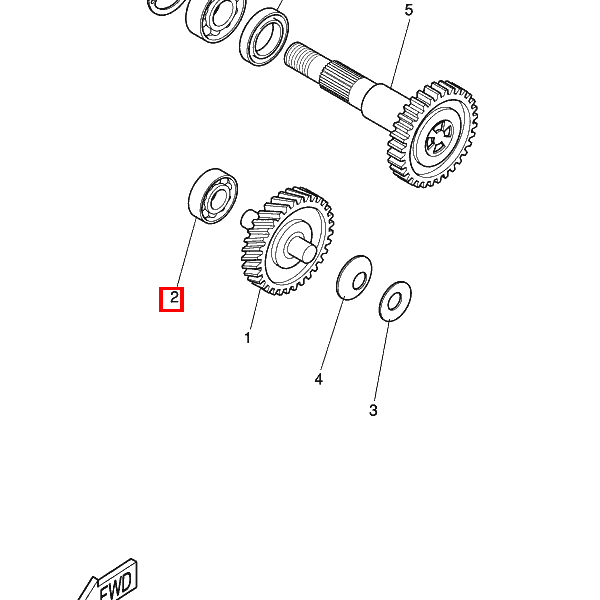 5

2

1

4

3

FWD