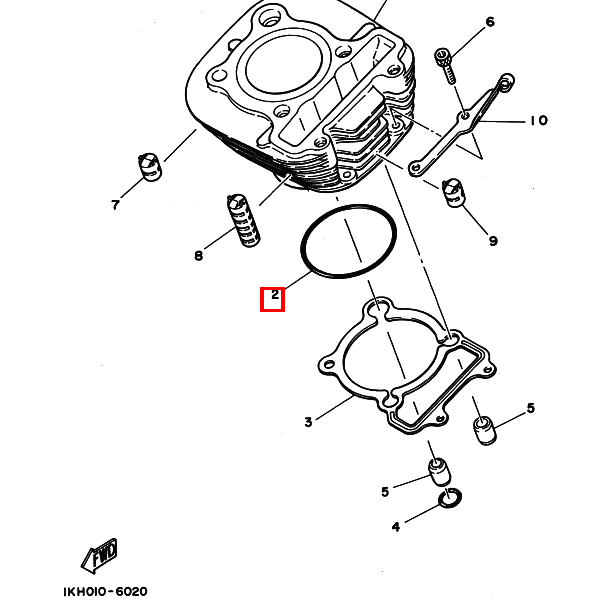 6

10

7

9

8

2

3

5

5

4

FWD

IKH010-6020