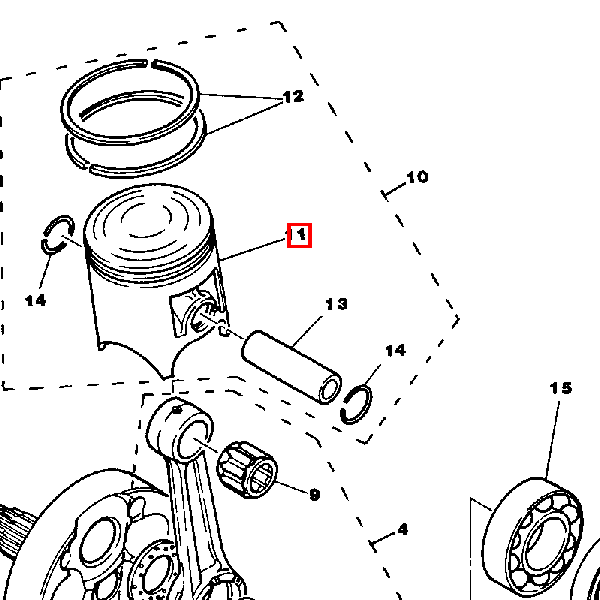 12
10
11
14
13
14
15
9
4