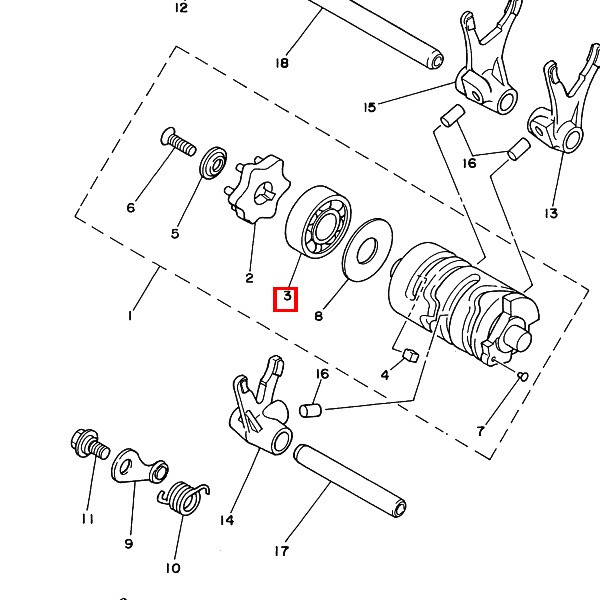 12
18
15
16
13
6
5
2
3
8
1
4
16
7
11
9
10
14
17