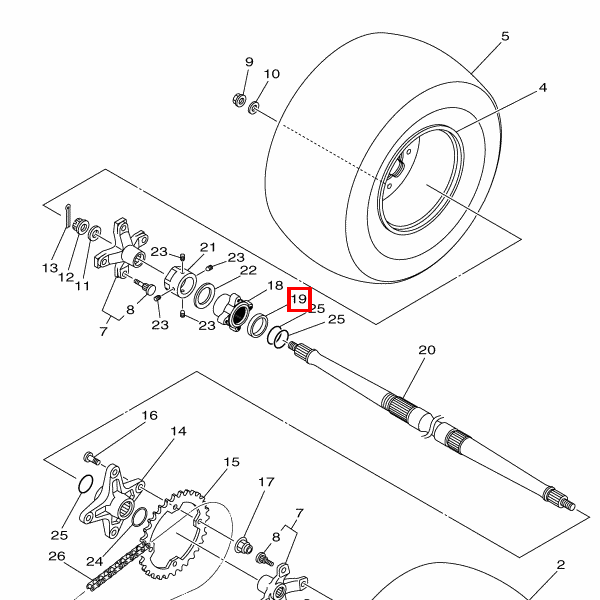 5
9
10
4
13
12
11
23
21
23
22
18
19
25
25
8
7
23
23
20
16
14
15
17
7
8
25
24
26
2