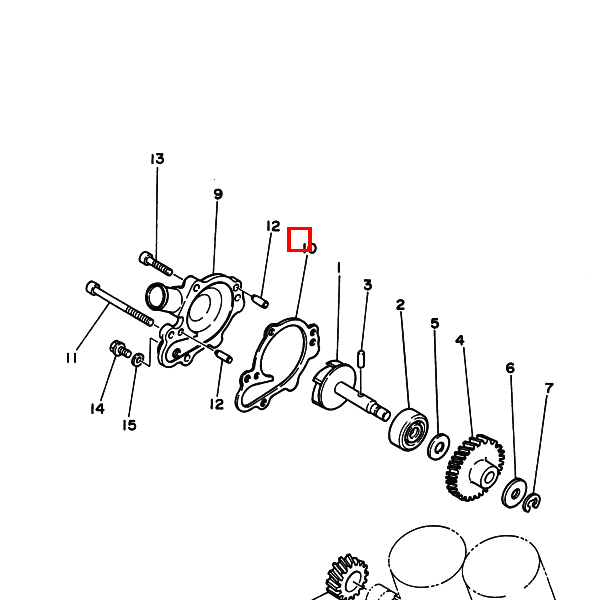 13
9
12
10
1
3
2
5
4
6
7
11
14
15
12