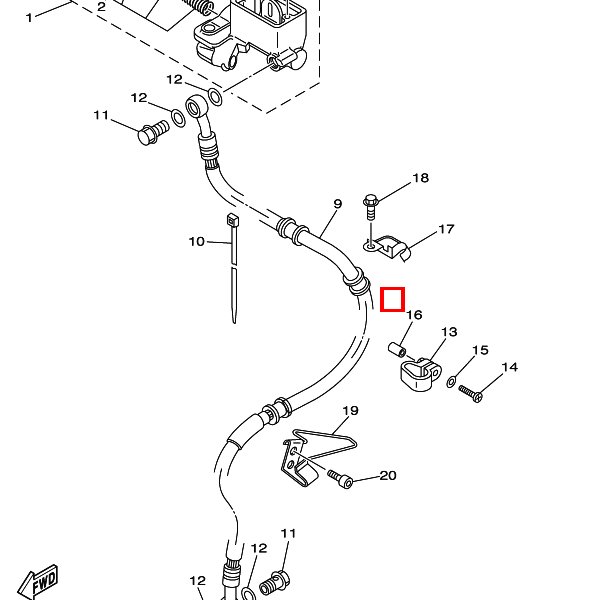 1
2
12
12
11
18
9
17
10
16
13
15
14
19
20
11
12
12
FWD