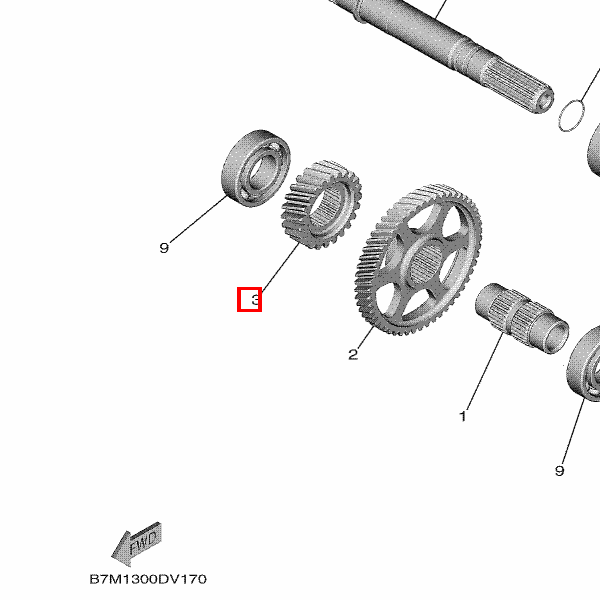 9

3

2

1

9

FWD

B7M1300DV170