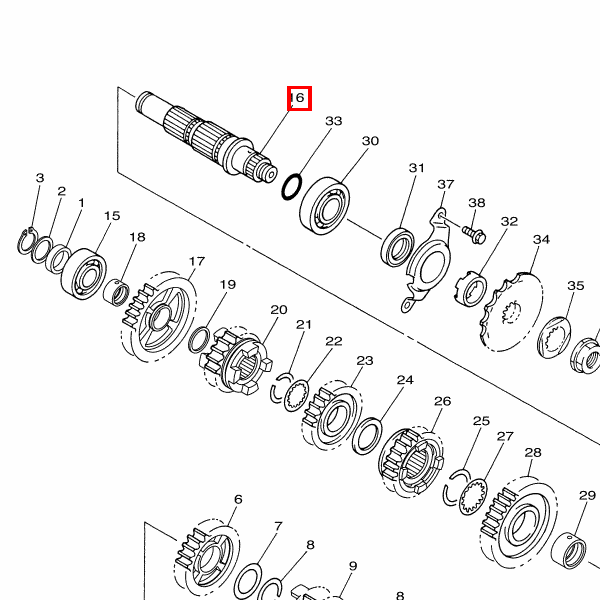 16
33
30
31
37
38
32
34
35
3
2
1
15
18
17
19
20
21
22
23
24
26
25
27
28
29
6
7
8
9
8