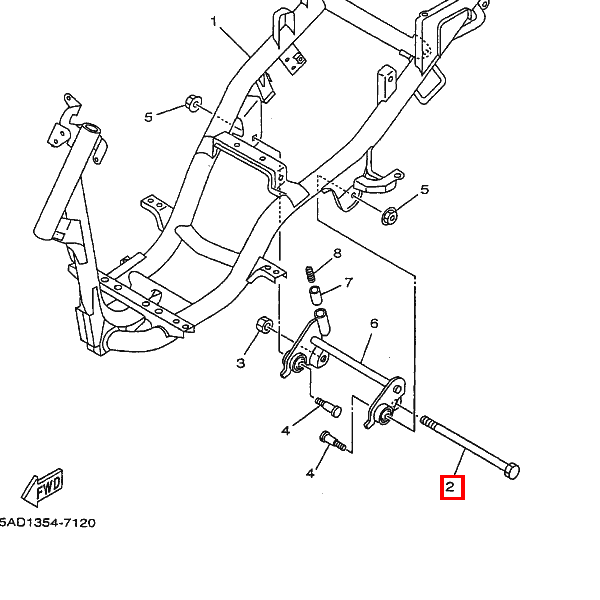 1
5
5
8
7
6
3
4
4
2
FWD
5AD1354-7120