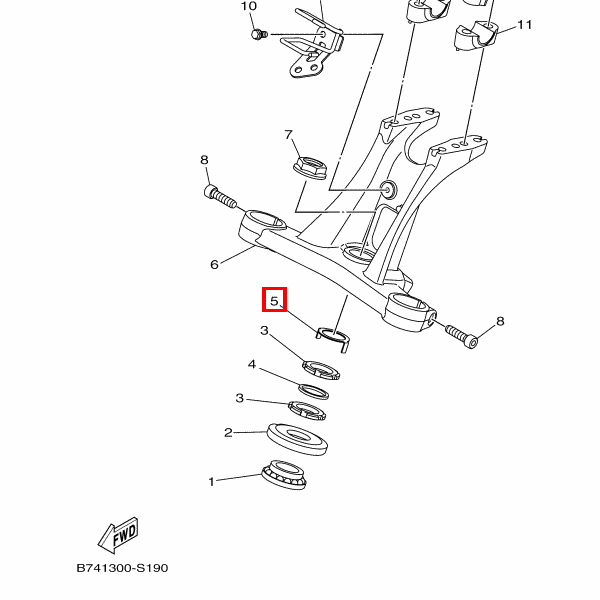 10
11
7
8
6
5
8
3
4
3
2
1
FWD
B741300-S190