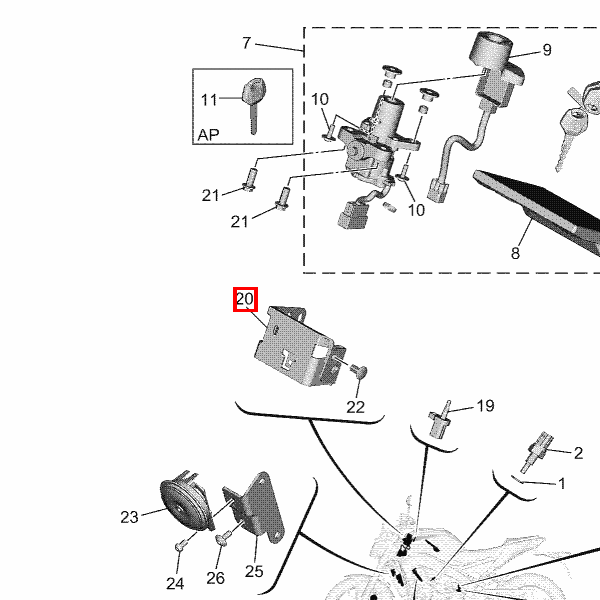 7
9
11
AP
10
21
21
10
8
20
22
19
2
1
23
24
26
25