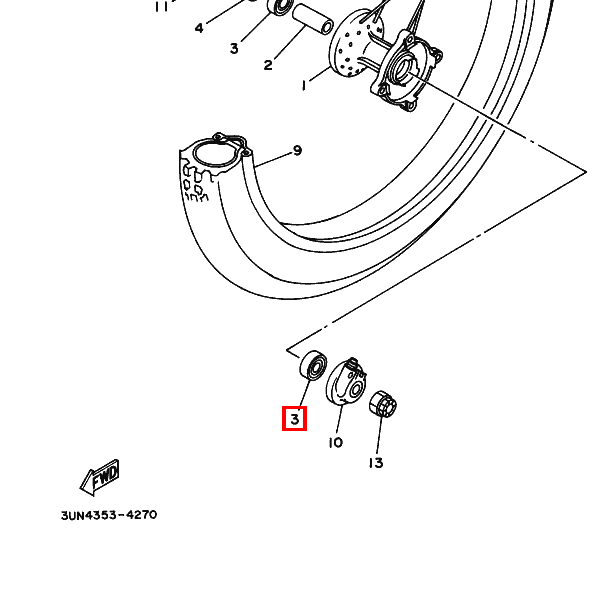 11
4
3
2
1
9
3
10
13
FWD
3UN4353-4270