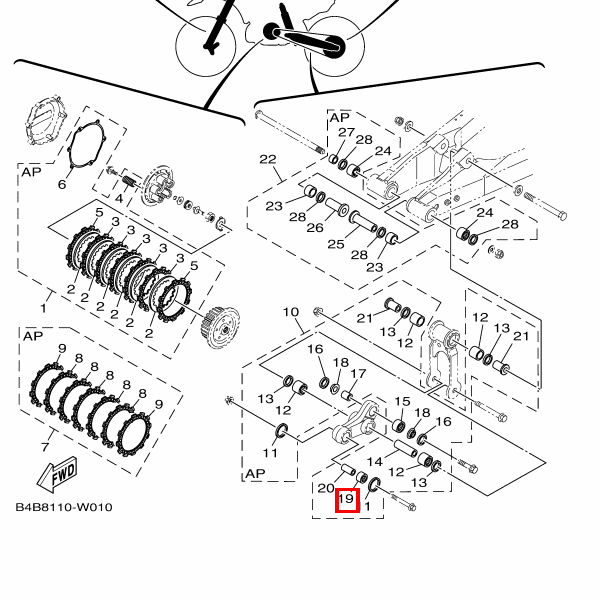 AP
6
4
5
3
3
3
3
3
3
5
2
2
2
2
2
2
2
1
AP
9
8
8
8
8
8
9
7
FWD
B4B8110-W010
AP
27
28
24
22
23
28
26
25
28
23
24
28
10
21
13
12
12
13
21
16
18
17
13
12
15
18
16
11
14
12
13
AP
20
19
1