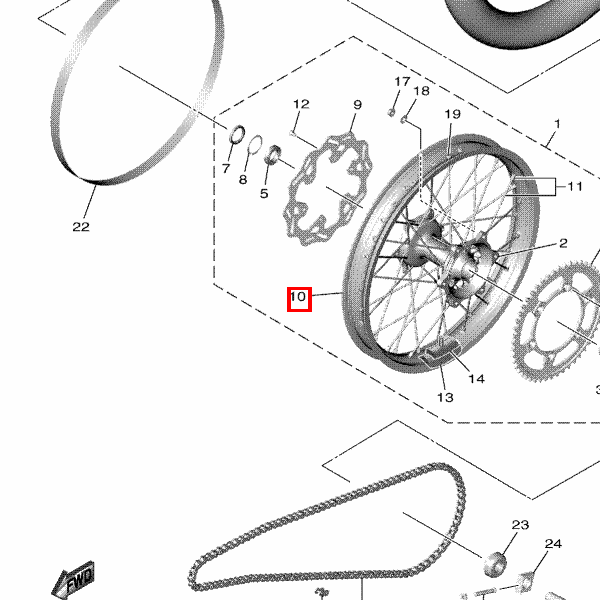 17
18
12
9
19
1
7
8
5
11
22
2
10
14
13
3
23
24
FWD