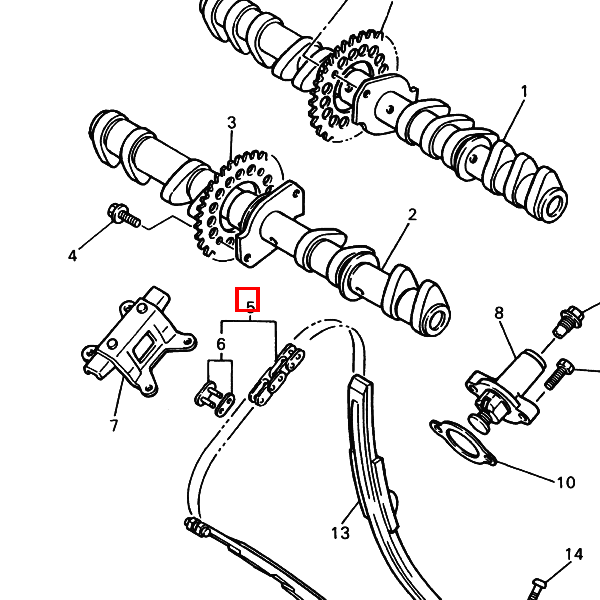 1
3
2
4
5
6
7
8
10
13
14