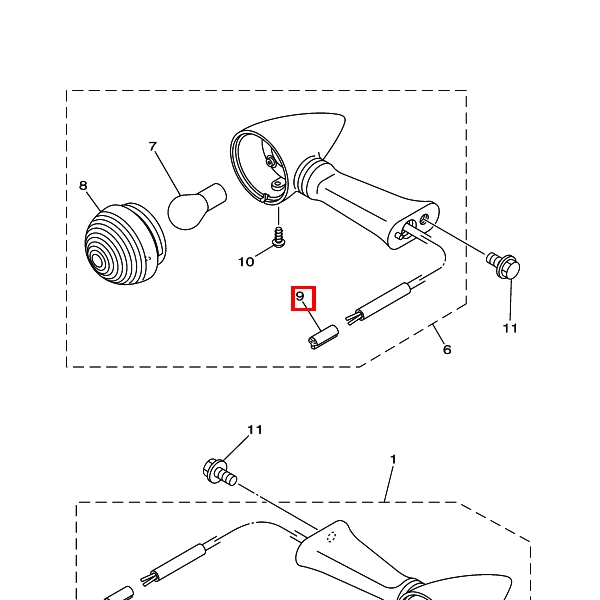 7
8
10
9
11
6
11
1