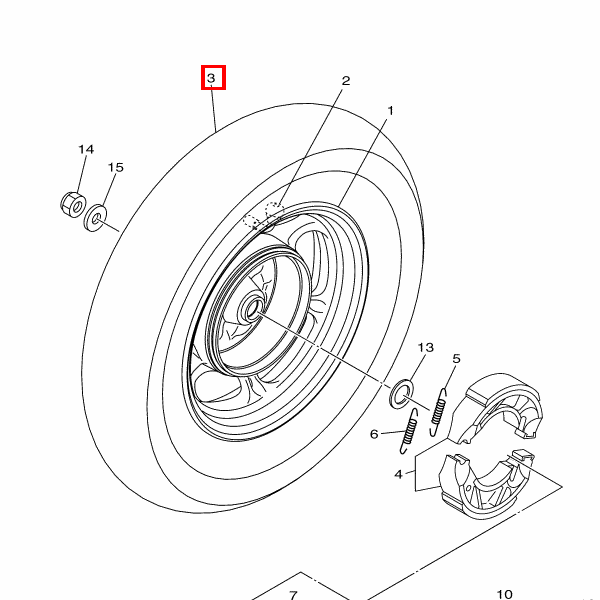 3
2
1
14
15
13
5
6
4
7
10